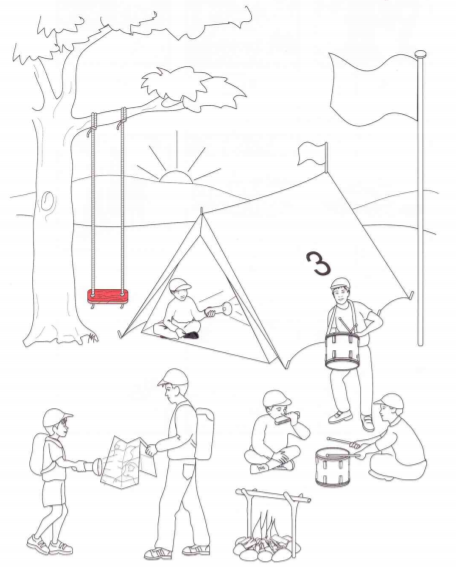 3